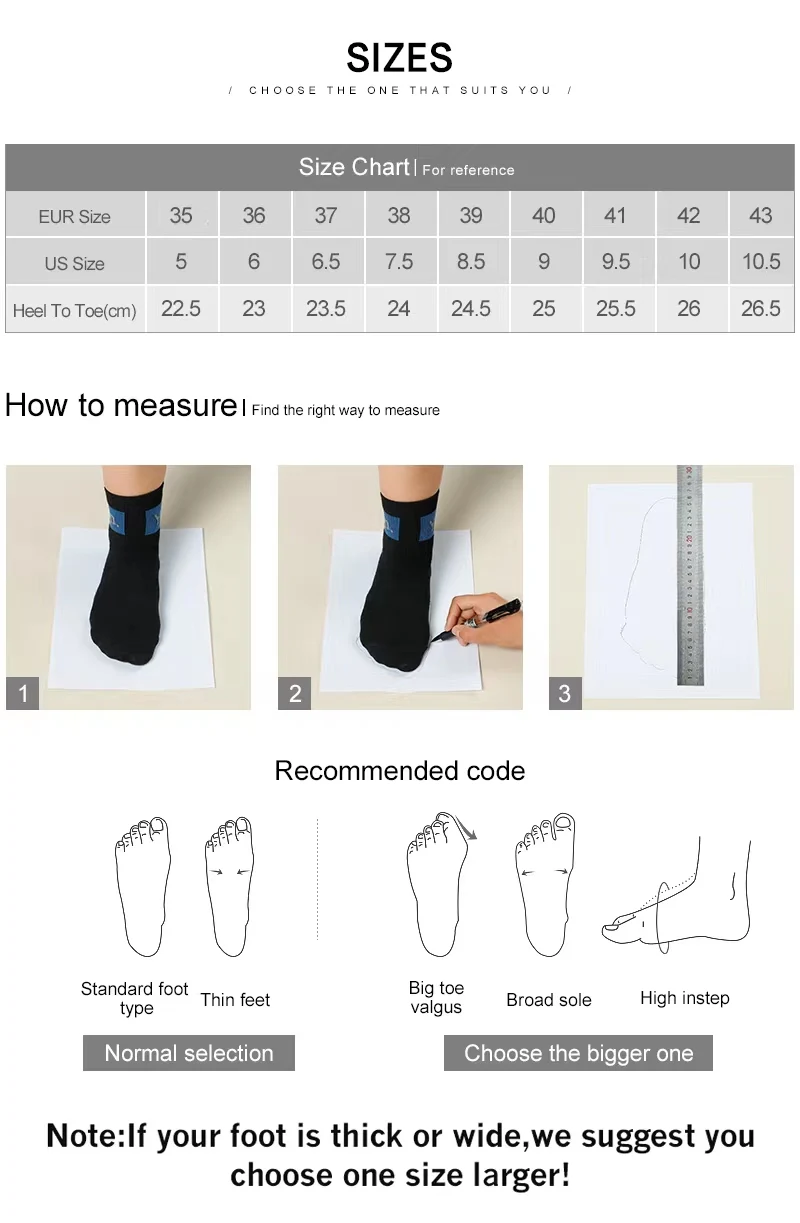 SIZES

/ CHOOSE THE ONE THAT SUITS YOU /

Size Chart | For reference

| EUR Size | 35 | 36 | 37 | 38 | 39 | 40 | 41 | 42 | 43 |
|---|---|---|---|---|---|---|---|---|---|
| US Size | 5 | 6 | 6.5 | 7.5 | 8.5 | 9 | 9.5 | 10 | 10.5 |
| Heel To Toe(cm) | 22.5 | 23 | 23.5 | 24 | 24.5 | 25 | 25.5 | 26 | 26.5 |

How to measure | Find the right way to measure

1

2

3

Recommended code

Standard foot type

Thin feet

Big toe valgus

Broad sole

High instep

Normal selection

Choose the bigger one

Note:If your foot is thick or wide,we suggest you choose one size larger!