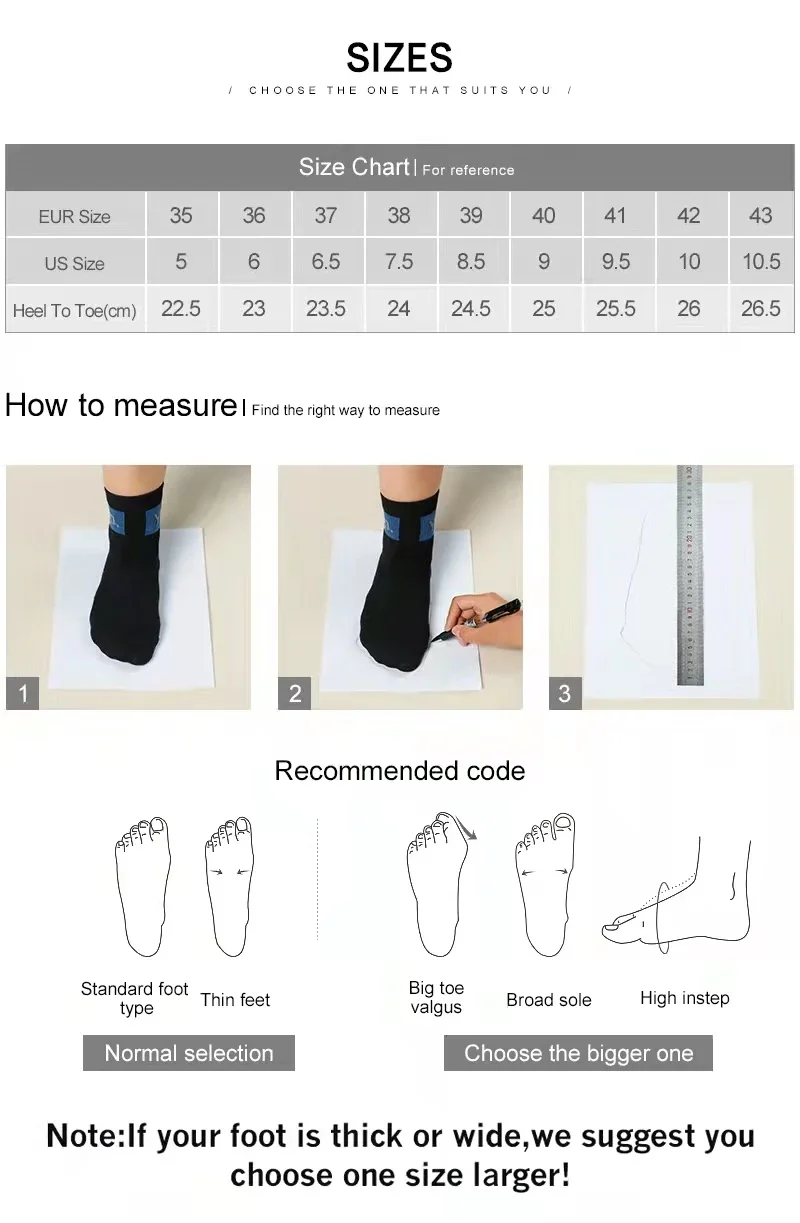 SIZES

/ CHOOSE THE ONE THAT SUITS YOU /

Size Chart | For reference

| EUR Size | 35 | 36 | 37 | 38 | 39 | 40 | 41 | 42 | 43 |
|---|---|---|---|---|---|---|---|---|---|
| US Size | 5 | 6 | 6.5 | 7.5 | 8.5 | 9 | 9.5 | 10 | 10.5 |
| Heel To Toe(cm) | 22.5 | 23 | 23.5 | 24 | 24.5 | 25 | 25.5 | 26 | 26.5 |

How to measure | Find the right way to measure

1

2

3

Recommended code

Standard foot type

Thin feet

Big toe valgus

Broad sole

High instep

Normal selection

Choose the bigger one

Note:If your foot is thick or wide,we suggest you choose one size larger!