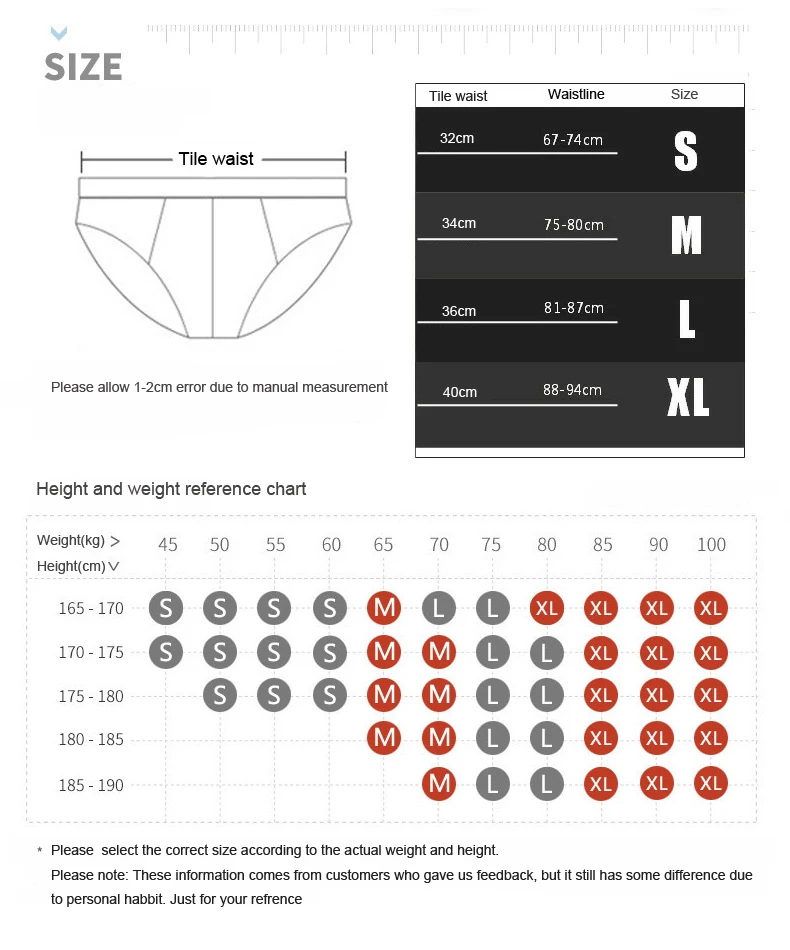 SIZE

Tile waist

Please allow 1-2cm error due to manual measurement

| Tile waist | Waistline | Size |
|---|---|---|
| 32cm | 67-74cm | S |
| 34cm | 75-80cm | M |
| 36cm | 81-87cm | L |
| 40cm | 88-94cm | XL |

Height and weight reference chart

| Weight(kg) > Height(cm) ∨ | 45 | 50 | 55 | 60 | 65 | 70 | 75 | 80 | 85 | 90 | 100 |
|---|---|---|---|---|---|---|---|---|---|---|---|
| 165 - 170 | S | S | S | S | M | L | L | XL | XL | XL | XL |
| 170 - 175 | S | S | S | S | M | M | L | L | XL | XL | XL |
| 175 - 180 | | S | S | S | M | M | L | L | XL | XL | XL |
| 180 - 185 | | | | | M | M | L | L | XL | XL | XL |
| 185 - 190 | | | | | | M | L | L | XL | XL | XL |

* Please select the correct size according to the actual weight and height.
Please note: These information comes from customers who gave us feedback, but it still has some difference due to personal habbit. Just for your refrence