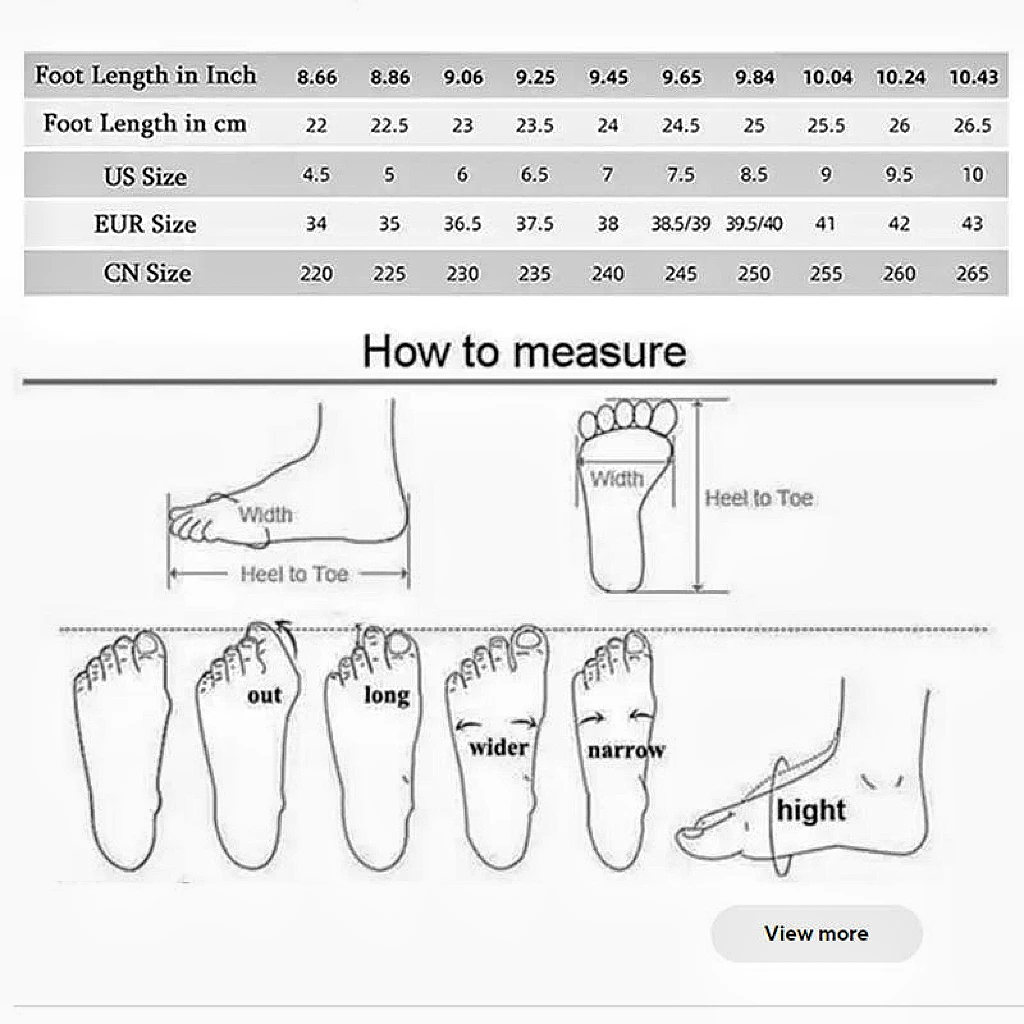 | Foot Length in Inch | 8.66 | 8.86 | 9.06 | 9.25 | 9.45 | 9.65 | 9.84 | 10.04 | 10.24 | 10.43 |
|---|---|---|---|---|---|---|---|---|---|---|
| Foot Length in cm | 22 | 22.5 | 23 | 23.5 | 24 | 24.5 | 25 | 25.5 | 26 | 26.5 |
| US Size | 4.5 | 5 | 6 | 6.5 | 7 | 7.5 | 8.5 | 9 | 9.5 | 10 |
| EUR Size | 34 | 35 | 36.5 | 37.5 | 38 | 38.5/39 | 39.5/40 | 41 | 42 | 43 |
| CN Size | 220 | 225 | 230 | 235 | 240 | 245 | 250 | 255 | 260 | 265 |

How to measure

Width
Heel to Toe

Width
Heel to Toe

out
long
wider
narrow
hight

View more