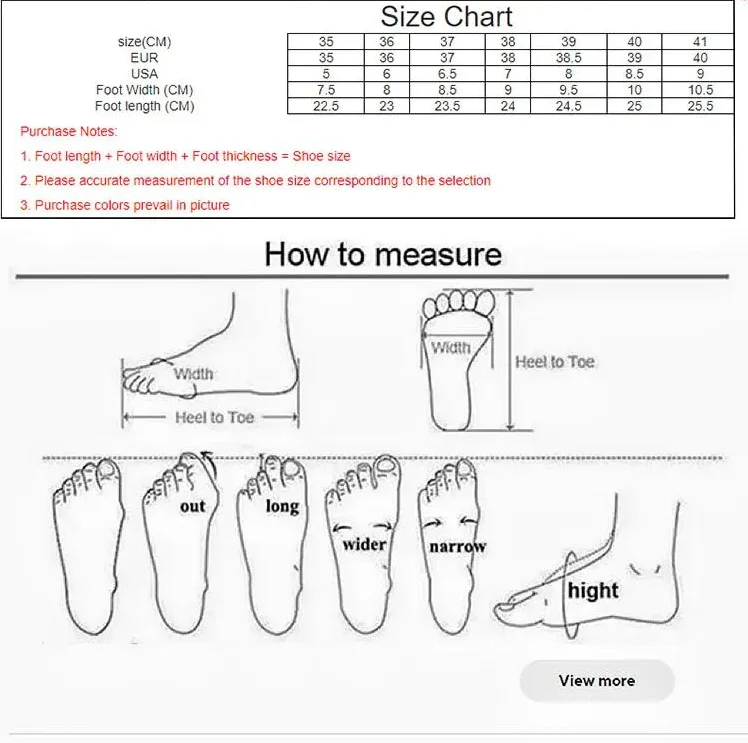 Size Chart

| size(CM) | 35 | 36 | 37 | 38 | 39 | 40 | 41 |
|---|---|---|---|---|---|---|---|
| EUR | 35 | 36 | 37 | 38 | 38.5 | 39 | 40 |
| USA | 5 | 6 | 6.5 | 7 | 8 | 8.5 | 9 |
| Foot Width (CM) | 7.5 | 8 | 8.5 | 9 | 9.5 | 10 | 10.5 |
| Foot length (CM) | 22.5 | 23 | 23.5 | 24 | 24.5 | 25 | 25.5 |

Purchase Notes:

1. Foot length + Foot width + Foot thickness = Shoe size

2. Please accurate measurement of the shoe size corresponding to the selection

3. Purchase colors prevail in picture

How to measure

Width

Heel to Toe

Width

Heel to Toe

out

long

wider

narrow

hight

View more