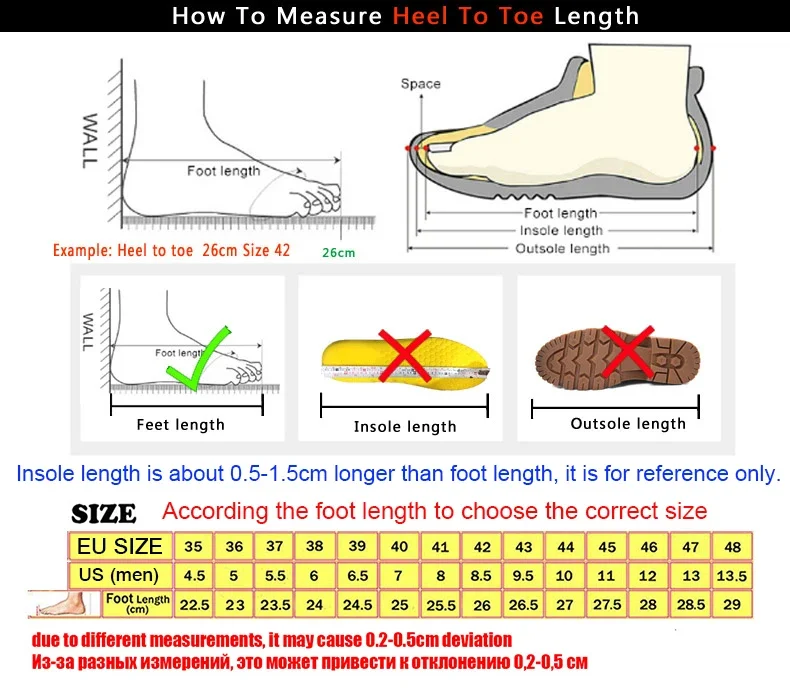 How To Measure Heel To Toe Length

WALL

Foot length

Example: Heel to toe 26cm Size 42

26cm

Space

Foot length
Insole length
Outsole length

WALL

Foot length

Feet length

Insole length

Outsole length

Insole length is about 0.5-1.5cm longer than foot length, it is for reference only.

SIZE According the foot length to choose the correct size

| EU SIZE | 35 | 36 | 37 | 38 | 39 | 40 | 41 | 42 | 43 | 44 | 45 | 46 | 47 | 48 |
|---|---|---|---|---|---|---|---|---|---|---|---|---|---|---|
| US (men) | 4.5 | 5 | 5.5 | 6 | 6.5 | 7 | 8 | 8.5 | 9.5 | 10 | 11 | 12 | 13 | 13.5 |
| Foot Length (cm) | 22.5 | 23 | 23.5 | 24 | 24.5 | 25 | 25.5 | 26 | 26.5 | 27 | 27.5 | 28 | 28.5 | 29 |

due to different measurements, it may cause 0.2-0.5cm deviation
Из-за разных измерений, это может привести к отклонению 0,2-0,5 см