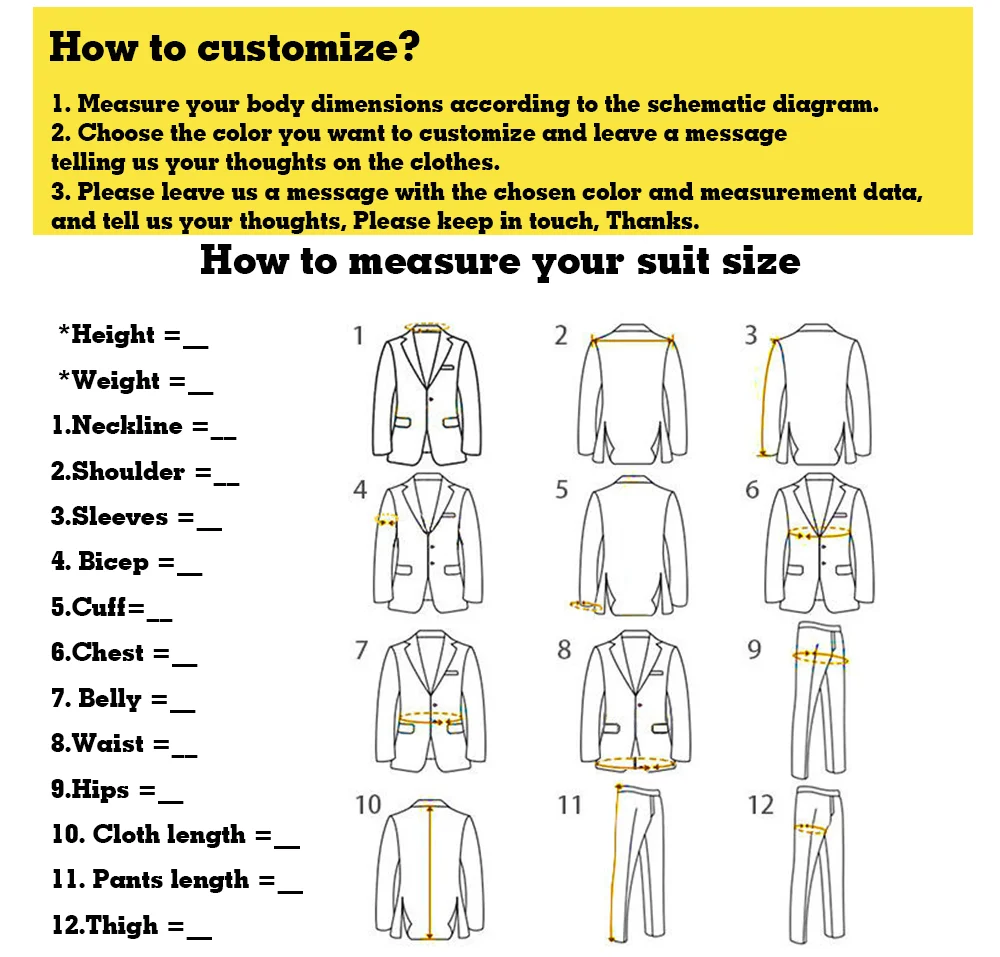 How to customize?

1. Measure your body dimensions according to the schematic diagram.
2. Choose the color you want to customize and leave a message telling us your thoughts on the clothes.
3. Please leave us a message with the chosen color and measurement data, and tell us your thoughts, Please keep in touch, Thanks.

How to measure your suit size

*Height =__
*Weight =__
1.Neckline =__
2.Shoulder =__
3.Sleeves =__
4. Bicep =__
5.Cuff=__
6.Chest =__
7. Belly =__
8.Waist =__
9.Hips =__
10. Cloth length =__
11. Pants length =__
12.Thigh =__

1 2 3 4 5 6 7 8 9 10 11 12