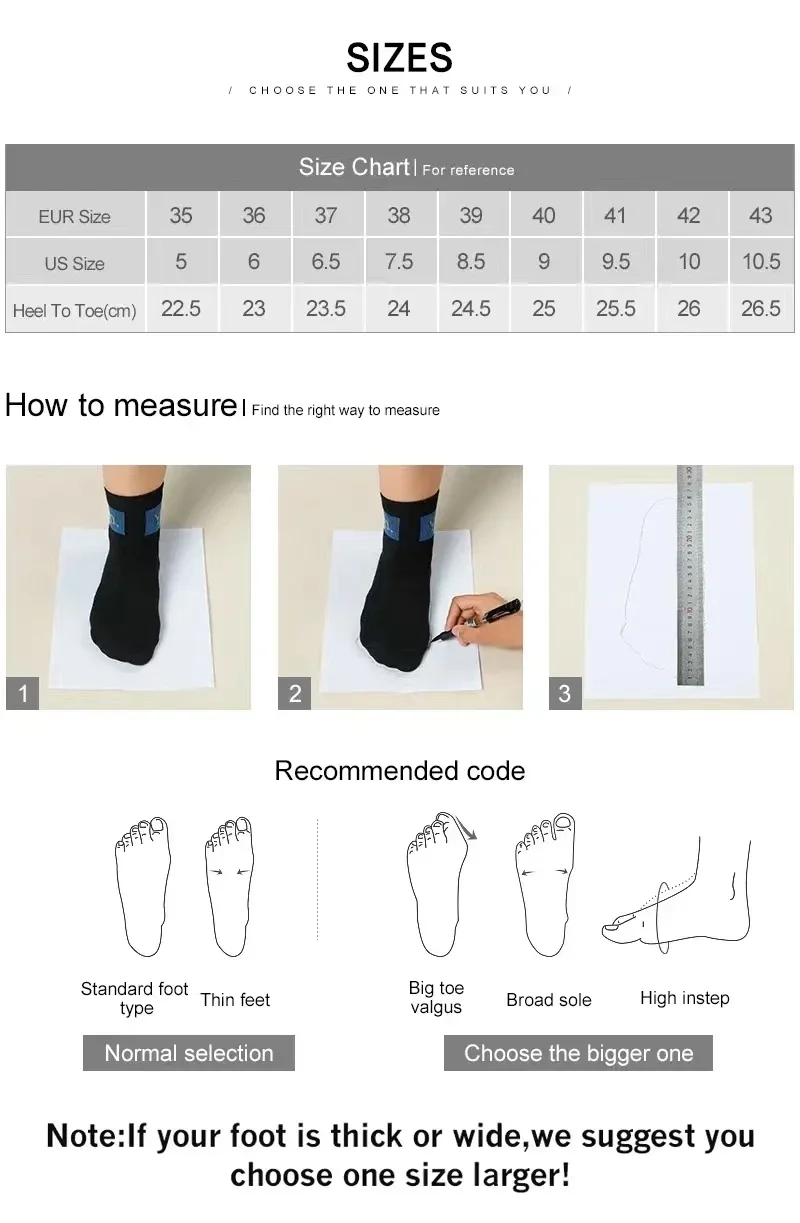 SIZES

/ CHOOSE THE ONE THAT SUITS YOU /

Size Chart | For reference

| EUR Size | 35 | 36 | 37 | 38 | 39 | 40 | 41 | 42 | 43 |
|---|---|---|---|---|---|---|---|---|---|
| US Size | 5 | 6 | 6.5 | 7.5 | 8.5 | 9 | 9.5 | 10 | 10.5 |
| Heel To Toe(cm) | 22.5 | 23 | 23.5 | 24 | 24.5 | 25 | 25.5 | 26 | 26.5 |

How to measure | Find the right way to measure

1

2

3

Recommended code

Standard foot type

Thin feet

Big toe valgus

Broad sole

High instep

Normal selection

Choose the bigger one

Note:If your foot is thick or wide,we suggest you choose one size larger!